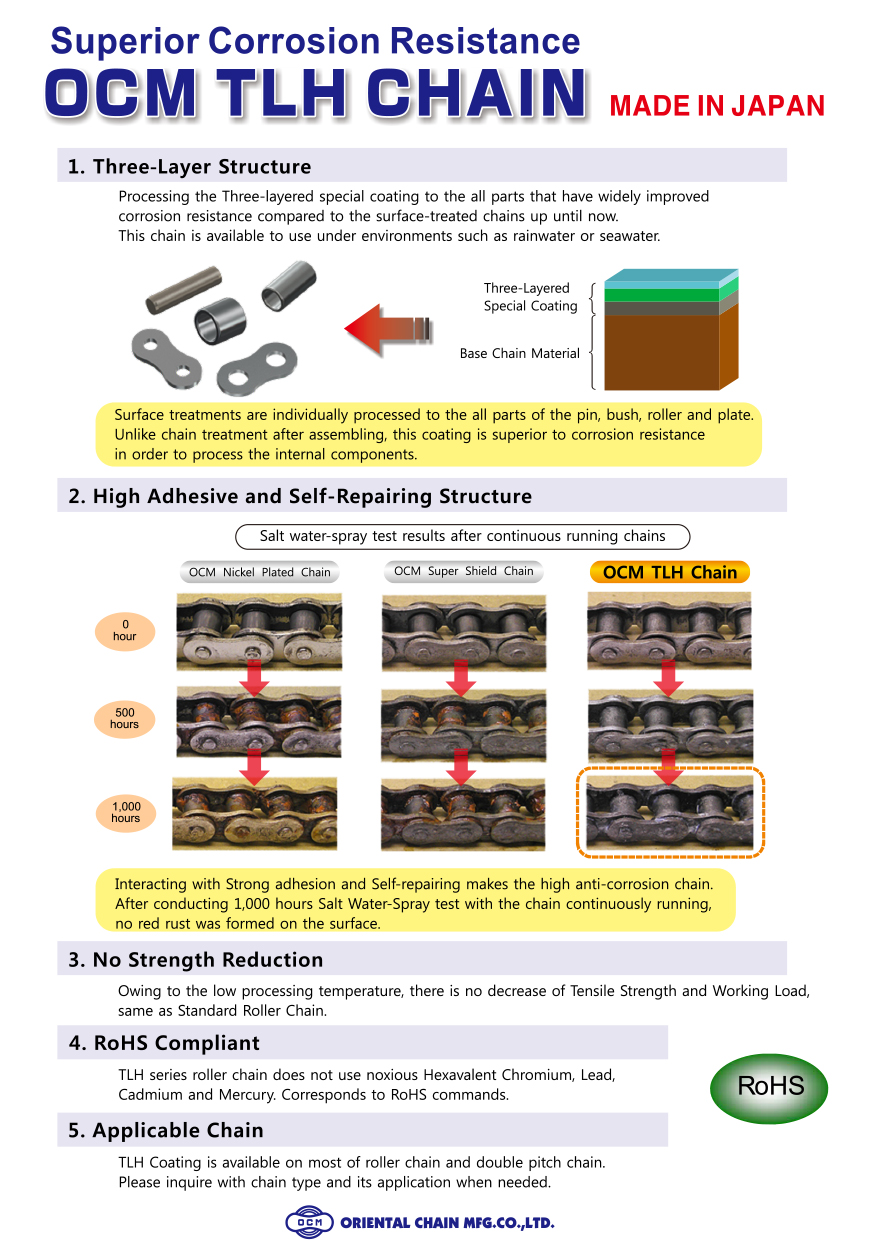 Superior Corrosion Resistance
OCM TLH CHAIN
MADE IN JAPAN

1. Three-Layer Structure

Processing the Three-layered special coating to the all parts that have widely improved corrosion resistance compared to the surface-treated chains up until now.
This chain is available to use under environments such as rainwater or seawater.

Three-Layered Special Coating
Base Chain Material

Surface treatments are individually processed to the all parts of the pin, bush, roller and plate. Unlike chain treatment after assembling, this coating is superior to corrosion resistance in order to process the internal components.

2. High Adhesive and Self-Repairing Structure

Salt water-spray test results after continuous running chains

OCM Nickel Plated Chain
OCM Super Shield Chain
OCM TLH Chain

0 hour
500 hours
1,000 hours

Interacting with Strong adhesion and Self-repairing makes the high anti-corrosion chain. After conducting 1,000 hours Salt Water-Spray test with the chain continuously running, no red rust was formed on the surface.

3. No Strength Reduction

Owing to the low processing temperature, there is no decrease of Tensile Strength and Working Load, same as Standard Roller Chain.

4. RoHS Compliant

TLH series roller chain does not use noxious Hexavalent Chromium, Lead, Cadmium and Mercury. Corresponds to RoHS commands.

RoHS

5. Applicable Chain

TLH Coating is available on most of roller chain and double pitch chain.
Please inquire with chain type and its application when needed.

OCM ORIENTAL CHAIN MFG.CO.,LTD.