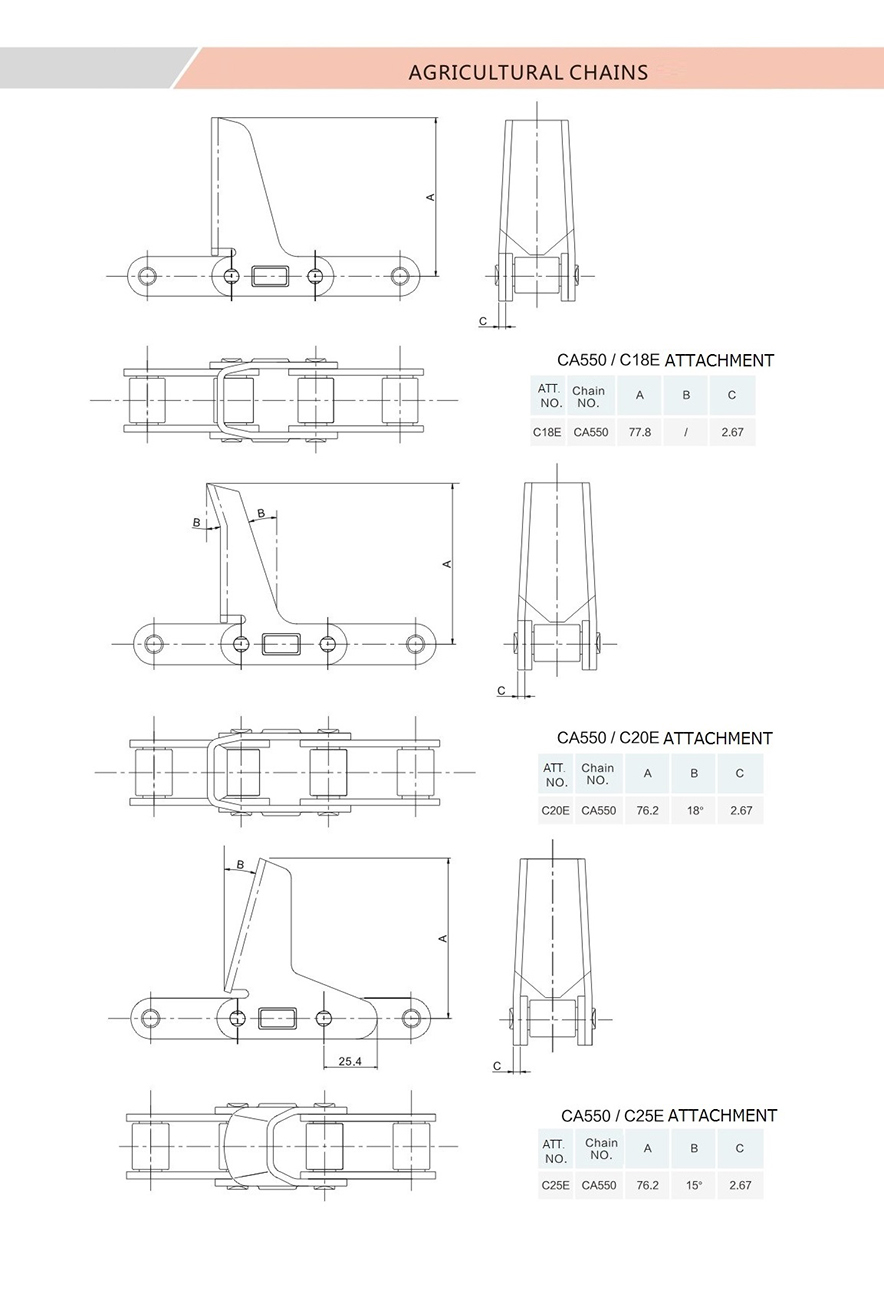 AGRICULTURAL CHAINS

A

C

CA550 / C18E ATTACHMENT

| ATT. NO. | Chain NO. | A | B | C |
|---|---|---|---|---|
| C18E | CA550 | 77.8 | / | 2.67 |

B

B

A

C

CA550 / C20E ATTACHMENT

| ATT. NO. | Chain NO. | A | B | C |
|---|---|---|---|---|
| C20E | CA550 | 76.2 | 18° | 2.67 |

B

A

25.4

C

CA550 / C25E ATTACHMENT

| ATT. NO. | Chain NO. | A | B | C |
|---|---|---|---|---|
| C25E | CA550 | 76.2 | 15° | 2.67 |