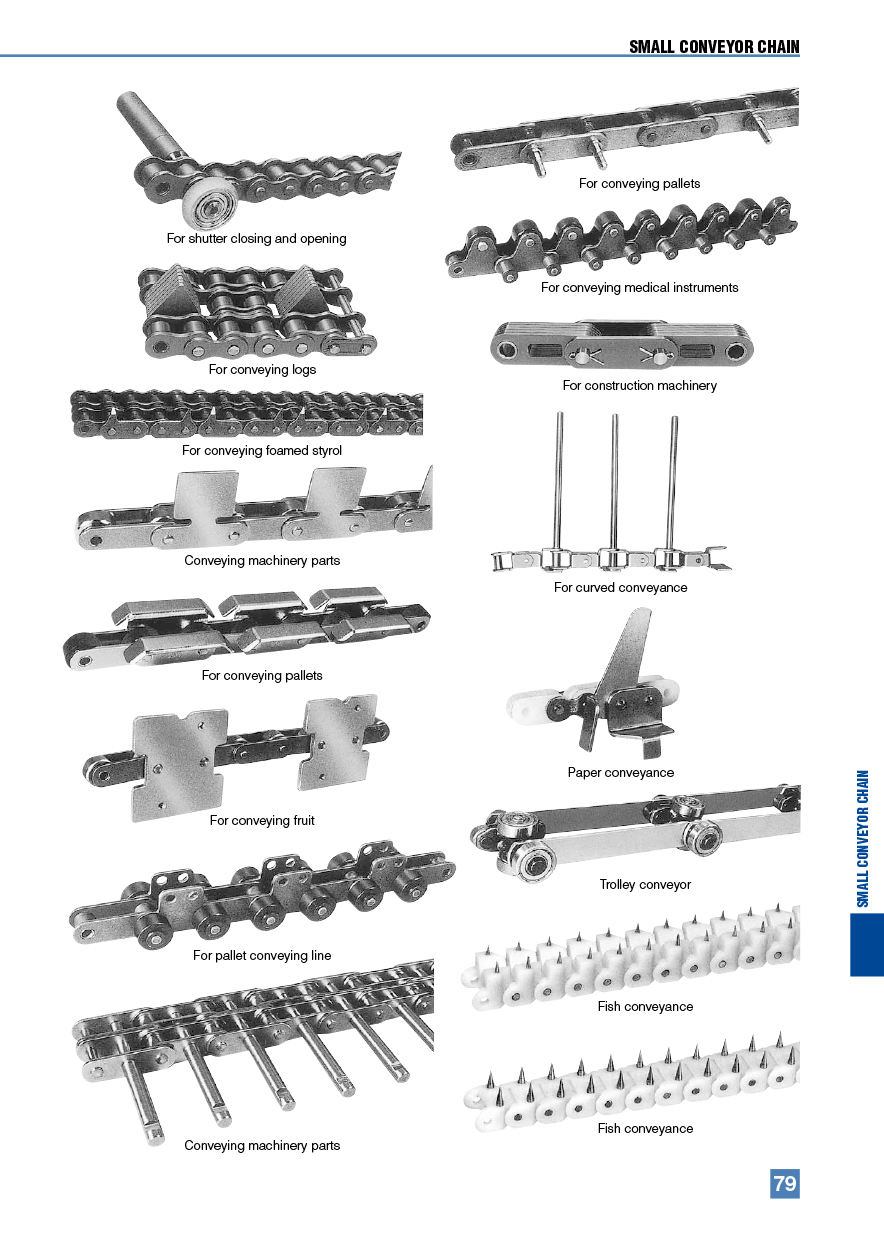 SMALL CONVEYOR CHAIN

For shutter closing and opening

For conveying logs

For conveying foamed styrol

Conveying machinery parts

For conveying pallets

For conveying fruit

For pallet conveying line

Conveying machinery parts

For conveying pallets

For conveying medical instruments

For construction machinery

For curved conveyance

Paper conveyance

Trolley conveyor

Fish conveyance

Fish conveyance

SMALL CONVEYOR CHAIN

79