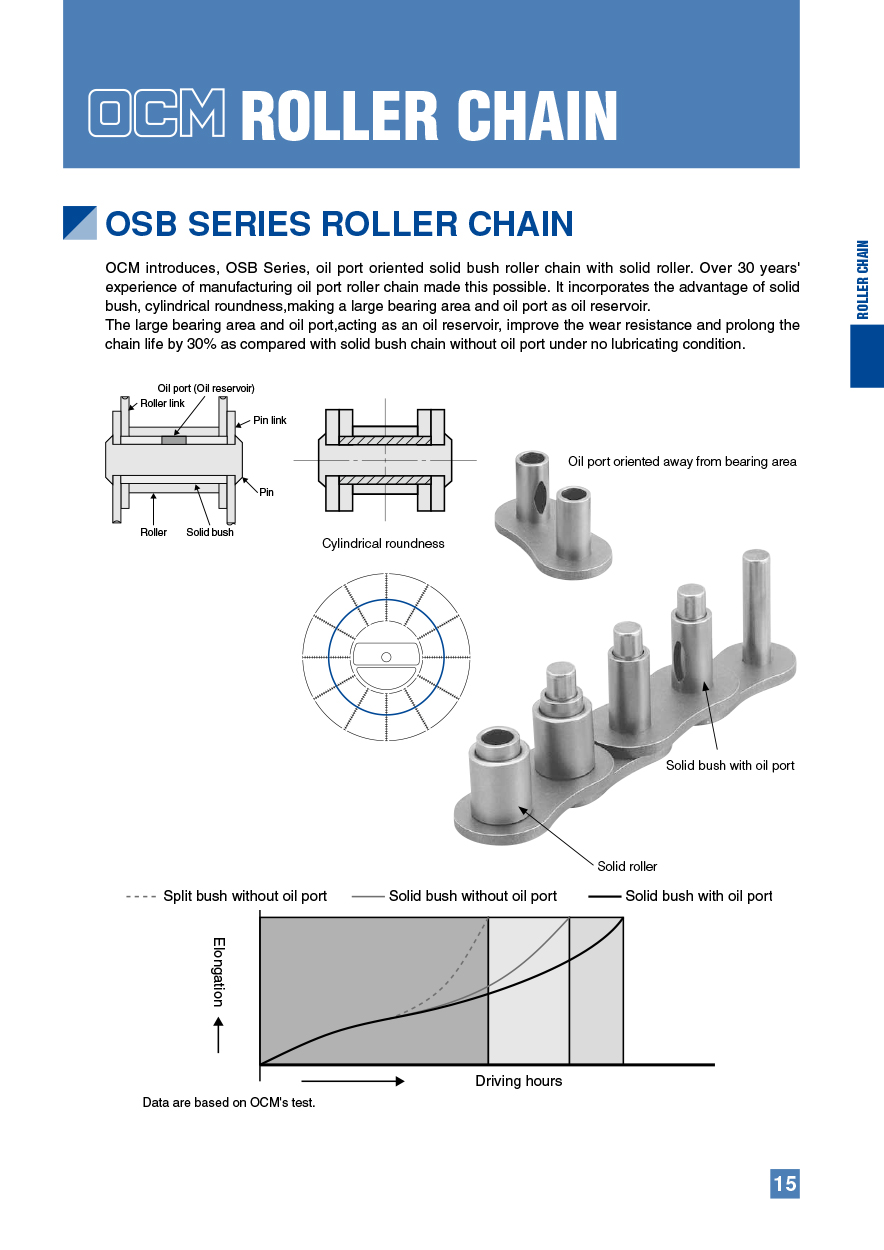 OCM ROLLER CHAIN

OSB SERIES ROLLER CHAIN

ROLLER CHAIN

OCM introduces, OSB Series, oil port oriented solid bush roller chain with solid roller. Over 30 years' experience of manufacturing oil port roller chain made this possible. It incorporates the advantage of solid bush, cylindrical roundness,making a large bearing area and oil port as oil reservoir.
The large bearing area and oil port,acting as an oil reservoir, improve the wear resistance and prolong the chain life by 30% as compared with solid bush chain without oil port under no lubricating condition.

Oil port (Oil reservoir)
Roller link
Pin link
Pin
Roller
Solid bush

Cylindrical roundness

Oil port oriented away from bearing area

Solid bush with oil port

Solid roller

Split bush without oil port
Solid bush without oil port
Solid bush with oil port

Elongation

Driving hours

Data are based on OCM's test.

15