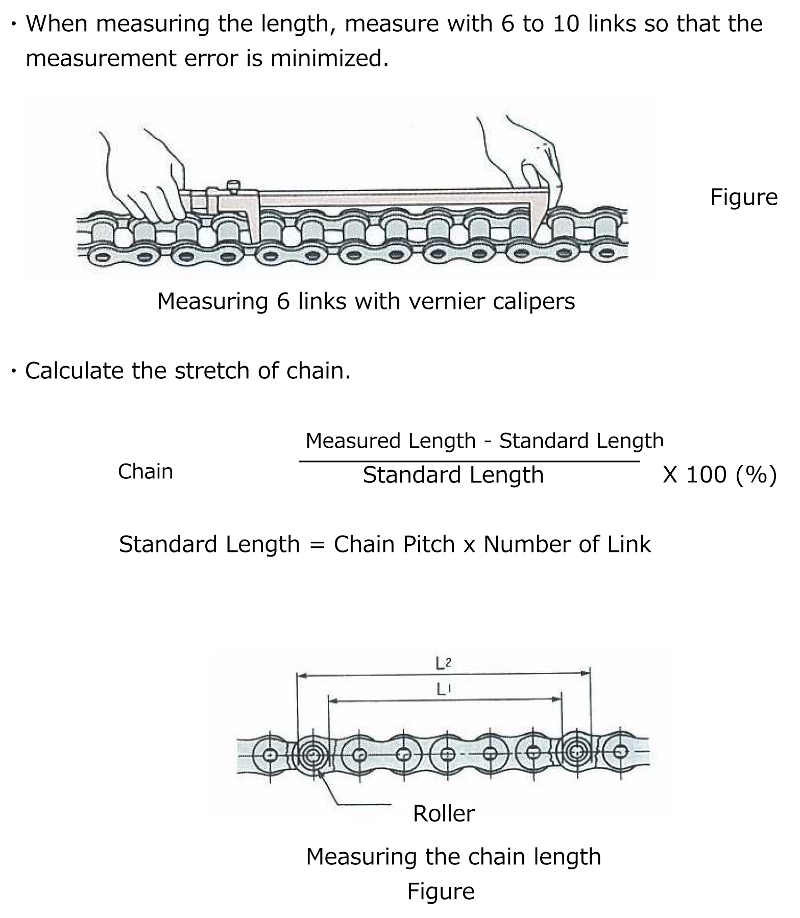 ・When measuring the length, measure with 6 to 10 links so that the measurement error is minimized.

Figure

Measuring 6 links with vernier calipers

・Calculate the stretch of chain.

Chain $\frac{\text{Measured Length - Standard Length}}{\text{Standard Length}}$ X 100 (%)

Standard Length = Chain Pitch x Number of Link

$L_2$

$L_1$

Roller

Measuring the chain length
Figure